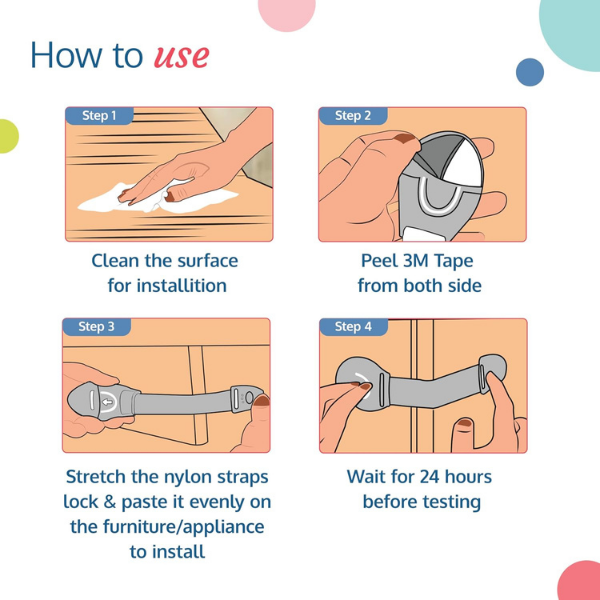 How to use

Step 1

Clean the surface for installition

Step 2

Peel 3M Tape from both side

Step 3

Stretch the nylon straps lock & paste it evenly on the furniture/appliance to install

Step 4

Wait for 24 hours before testing