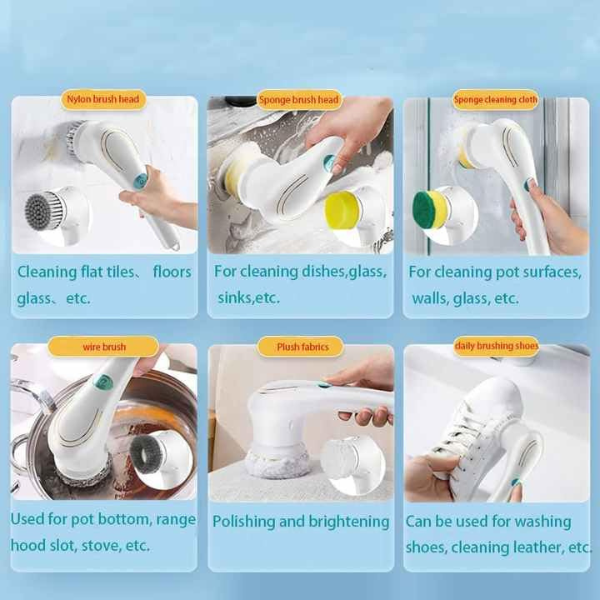 Nylon brush head

Cleaning flat tiles、 floors glass、 etc.

Sponge brush head

For cleaning dishes,glass, sinks,etc.

Sponge cleaning cloth

For cleaning pot surfaces, walls, glass, etc.

wire brush

Used for pot bottom, range hood slot, stove, etc.

Plush fabrics

Polishing and brightening

daily brushing shoes

Can be used for washing shoes, cleaning leather, etc.